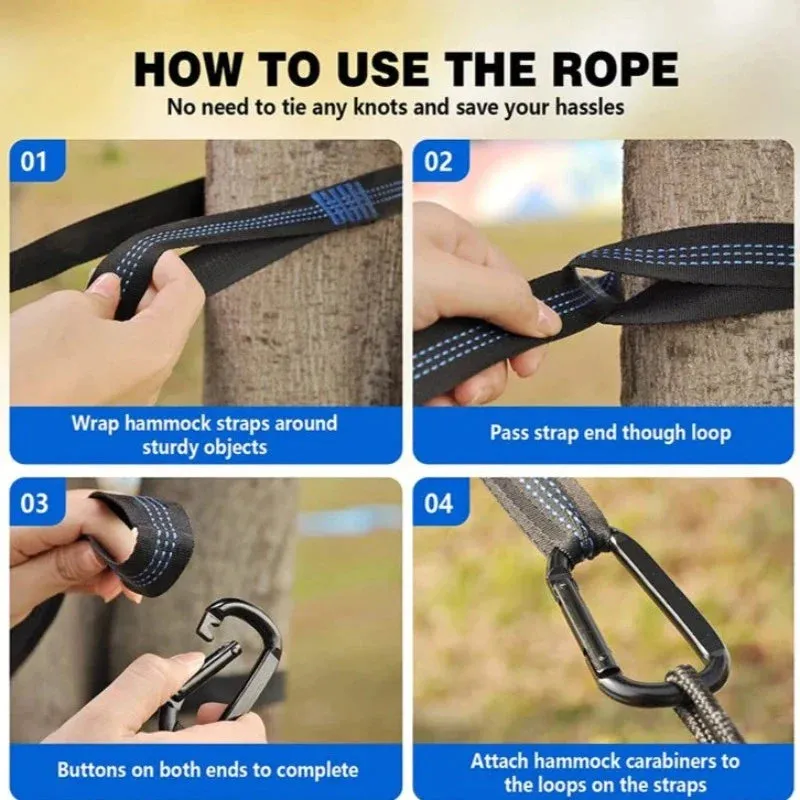 HOW TO USE THE ROPE
No need to tie any knots and save your hassles

01
Wrap hammock straps around sturdy objects

02
Pass strap end though loop

03
Buttons on both ends to complete

04
Attach hammock carabiners to the loops on the straps